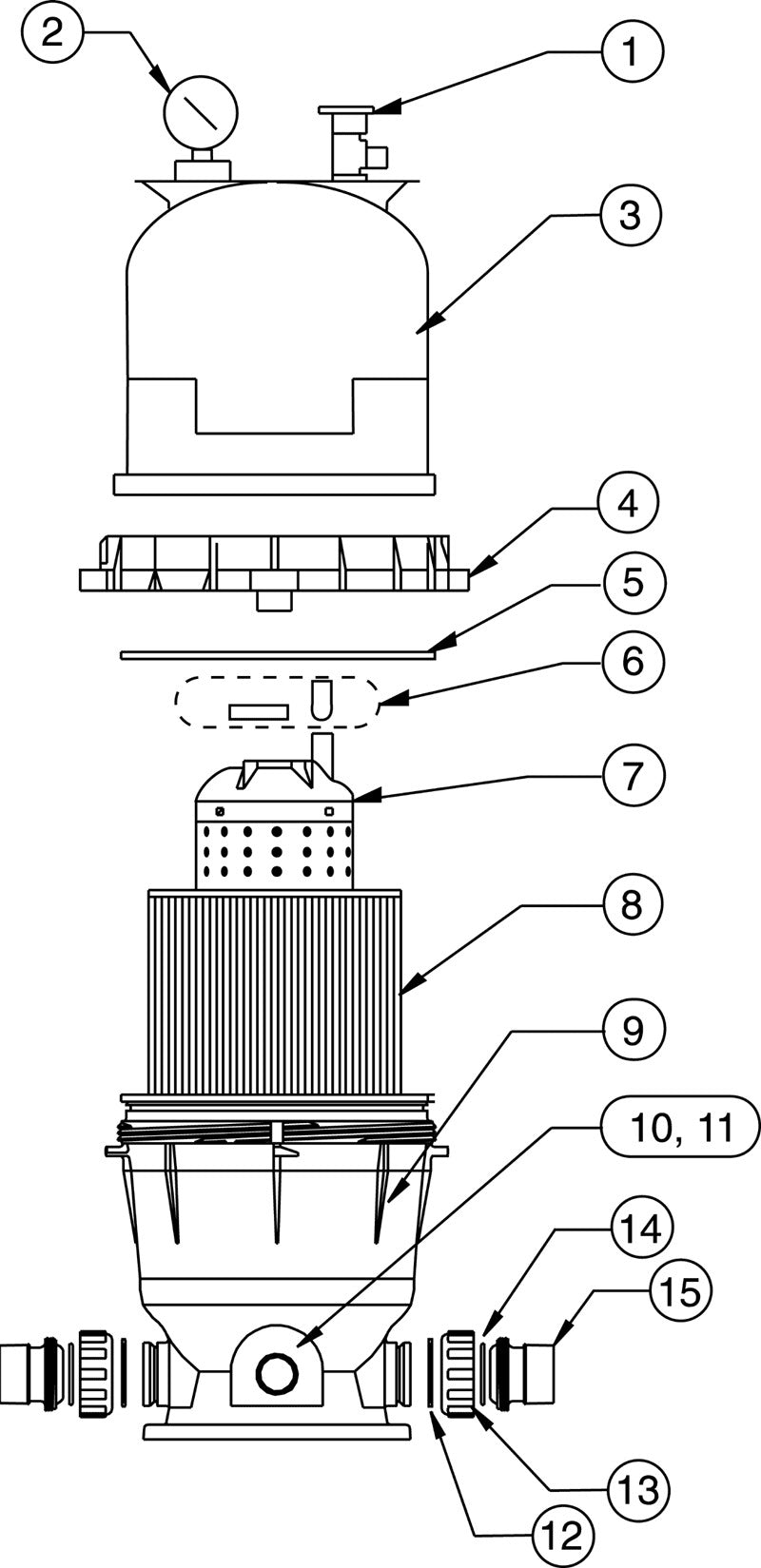 2
1
3
4
5
6
7
8
9
10, 11
14
15
13
12