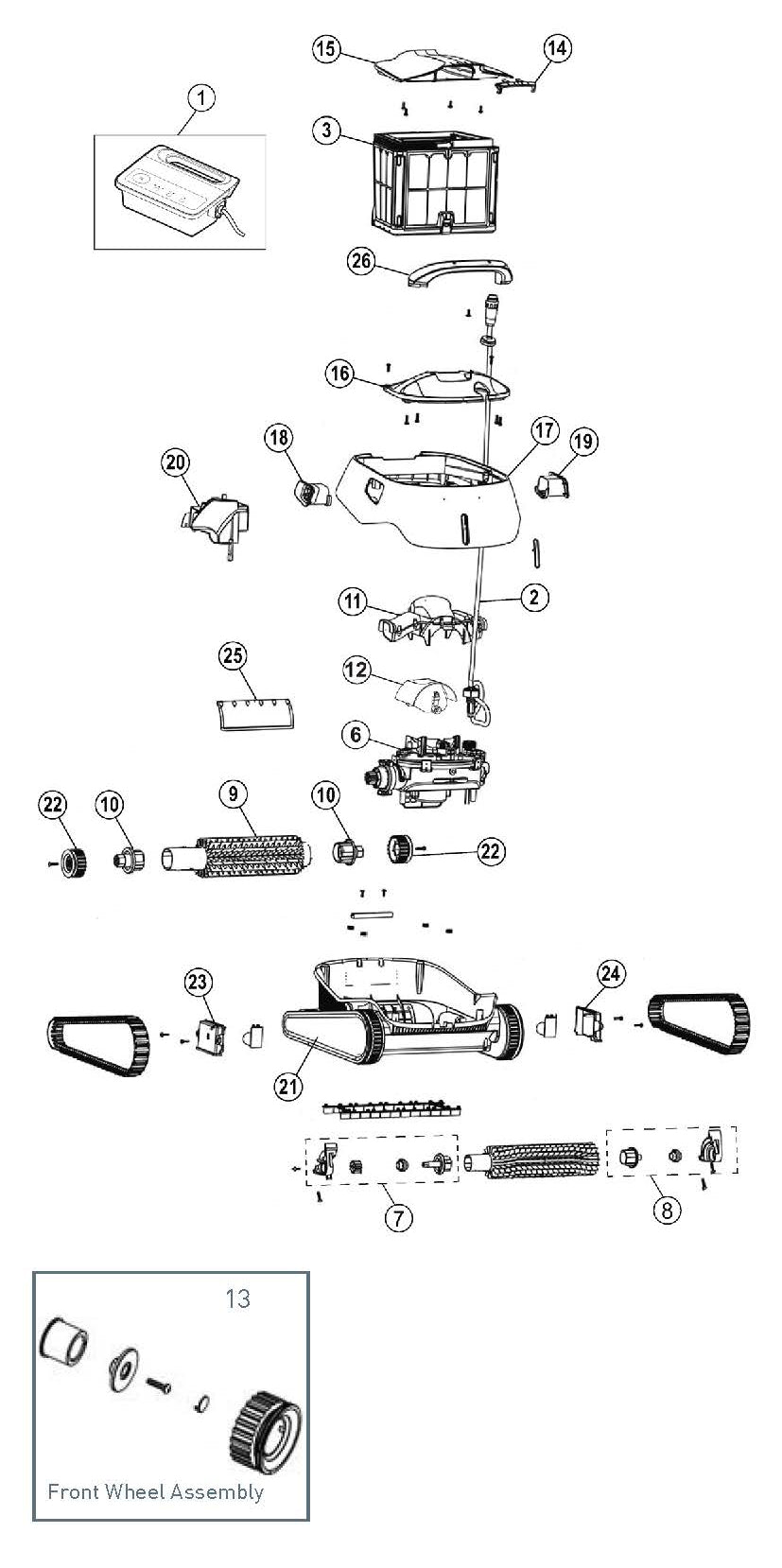 15
14
1
3
26
16
18
17
19
20
11
2
25
12
6
22
10
9
10
22
23
24
21
7
8
13
Front Wheel Assembly