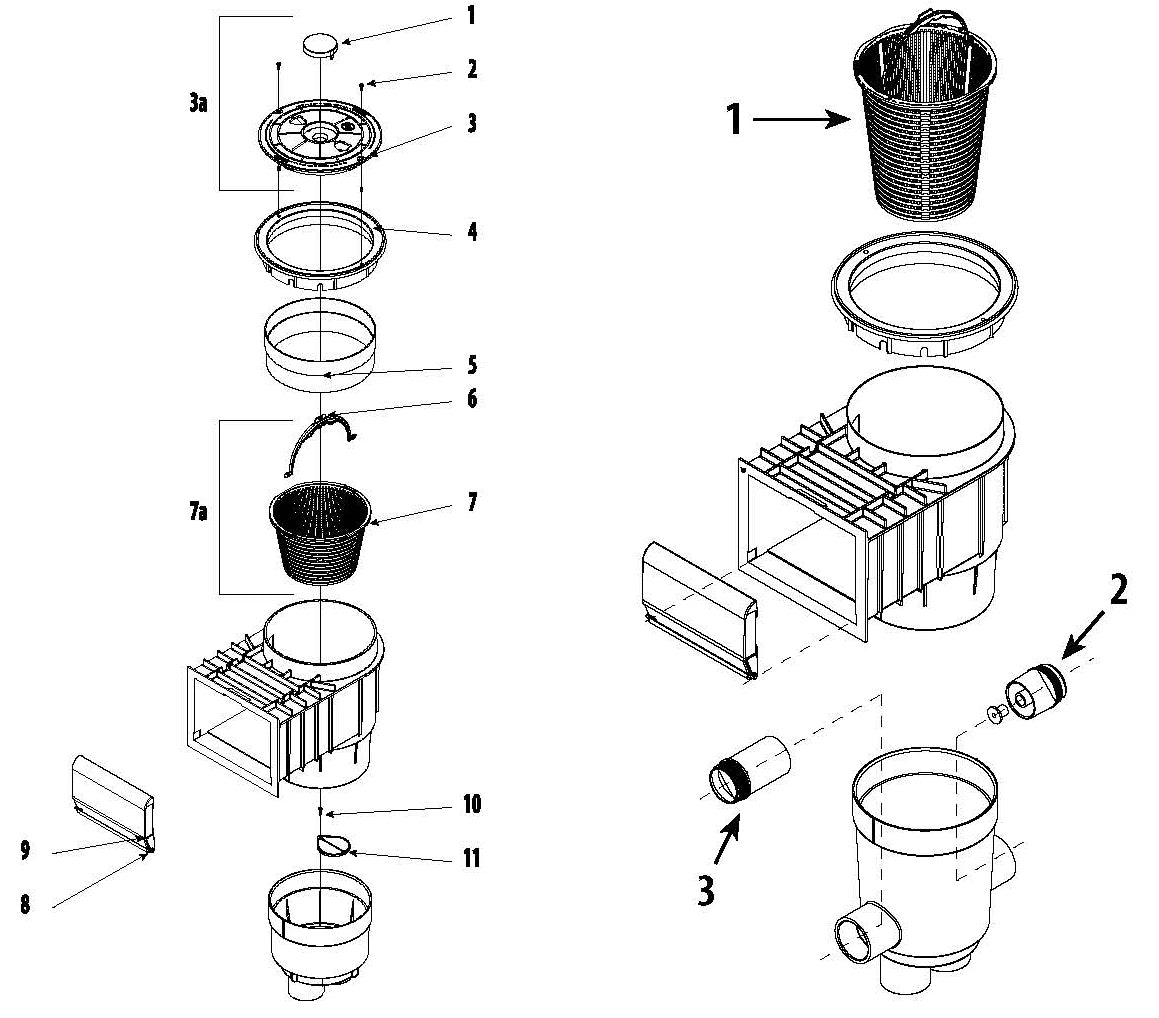 1
2
3a
3
4
5
6
7a
7
10
9
11
8

1
2
3