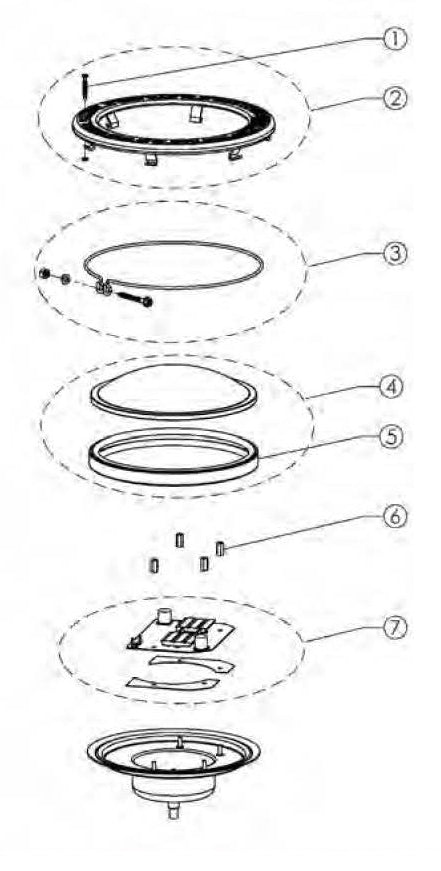 ①
②
③
④
⑤
⑥
⑦