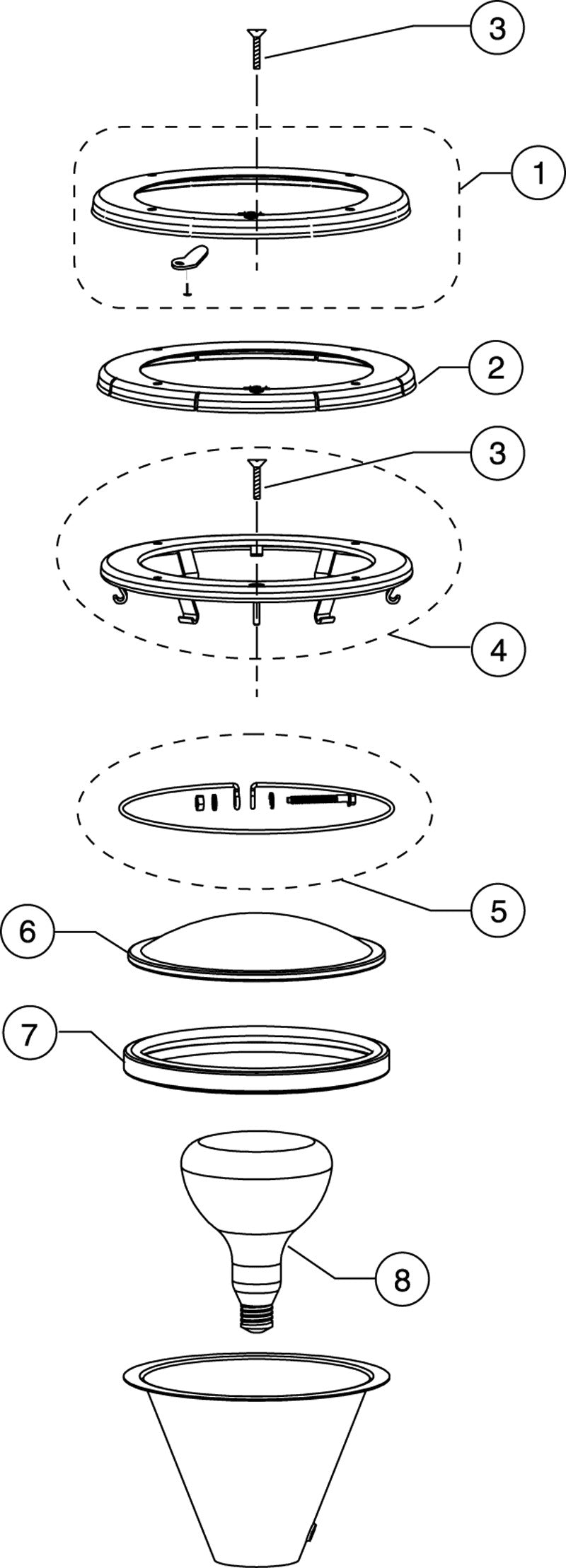 3
1
2
3
4
5
6
7
8