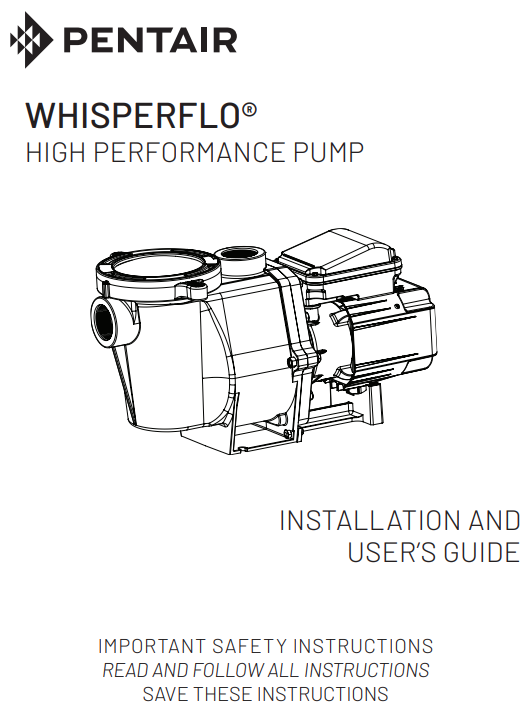 PENTAIR

WHISPERFLO®
HIGH PERFORMANCE PUMP

INSTALLATION AND USER'S GUIDE

IMPORTANT SAFETY INSTRUCTIONS
READ AND FOLLOW ALL INSTRUCTIONS
SAVE THESE INSTRUCTIONS