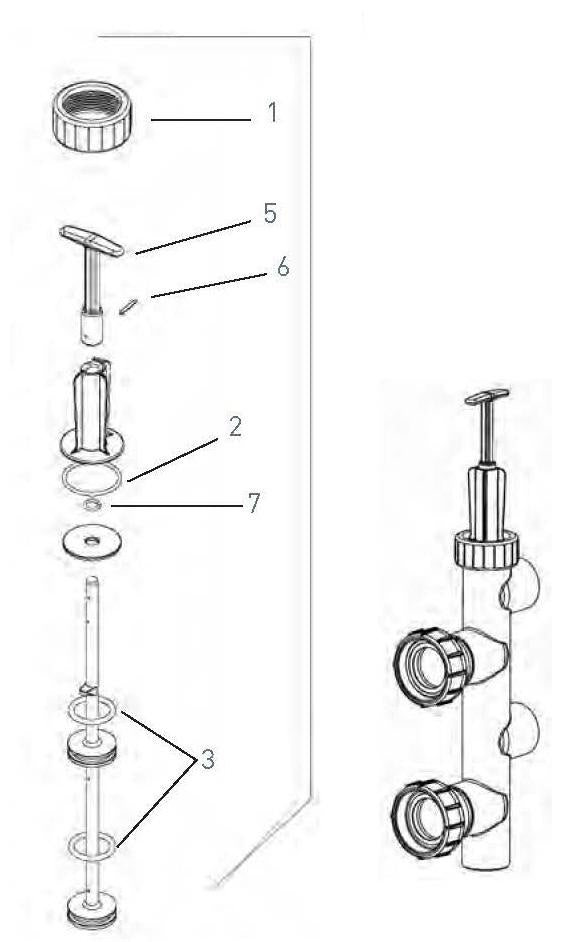 1
5
6
2
7
3