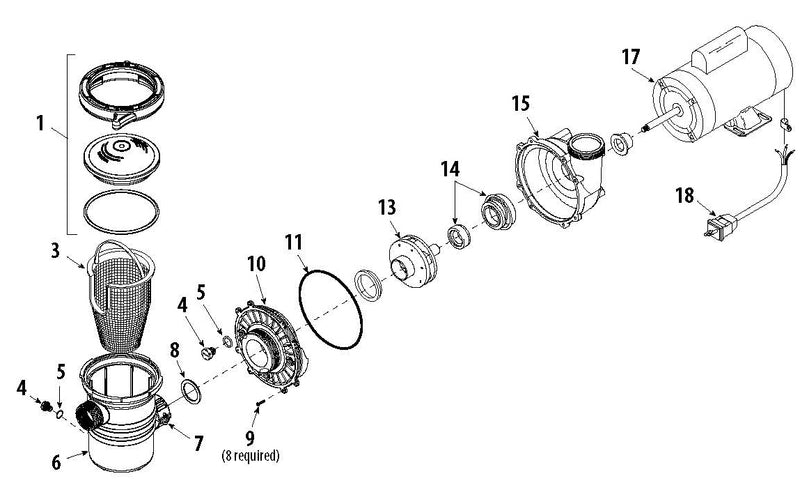 1
3
4
5
8
4
5
6
7
9
(8 required)
10
11
13
14
15
17
18